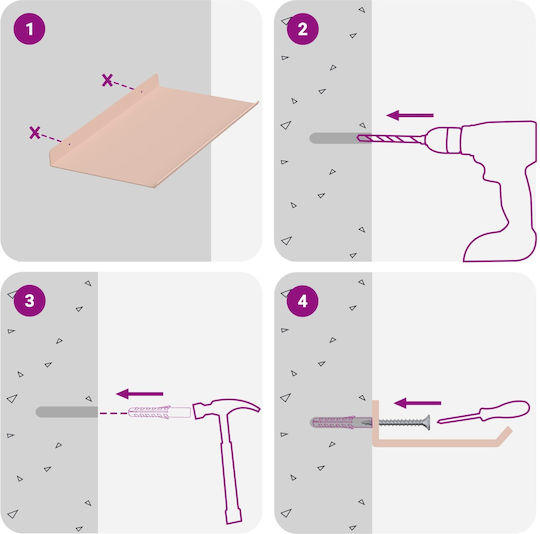 1

2

3

4