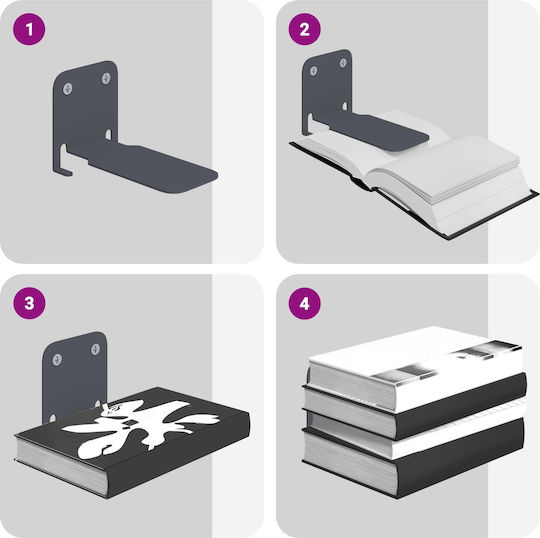 1

2

3

4