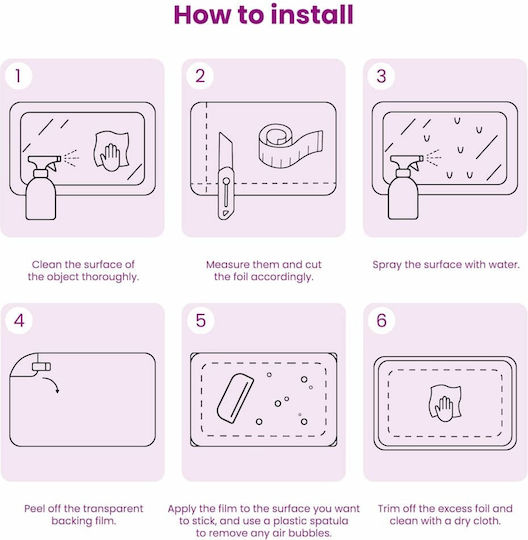 How to install

1

Clean the surface of the object thoroughly.

2

Measure them and cut the foil accordingly.

3

Spray the surface with water.

4

Peel off the transparent backing film.

5

Apply the film to the surface you want to stick, and use a plastic spatula to remove any air bubbles.

6

Trim off the excess foil and clean with a dry cloth.