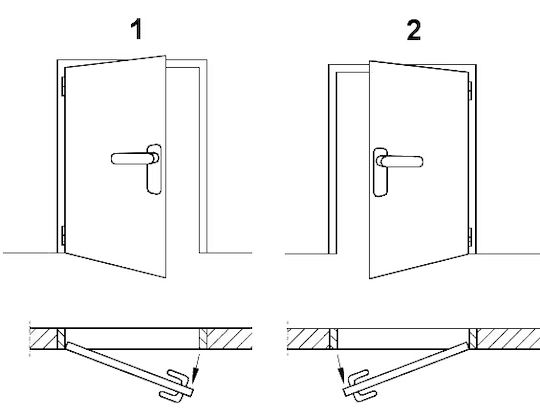 1

2