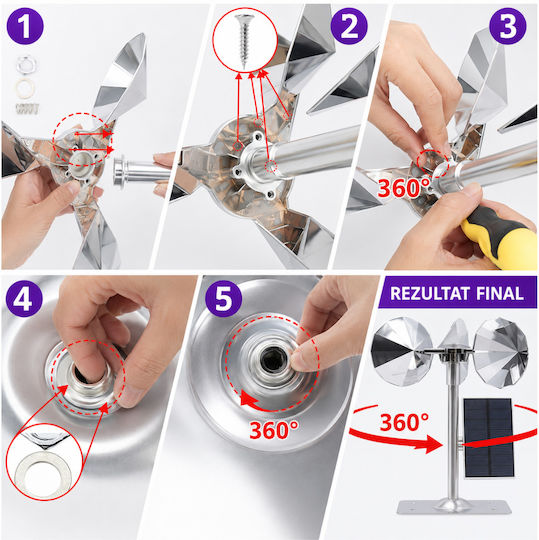 1

2

3

360°

4

5

360°

REZULTAT FINAL

360°