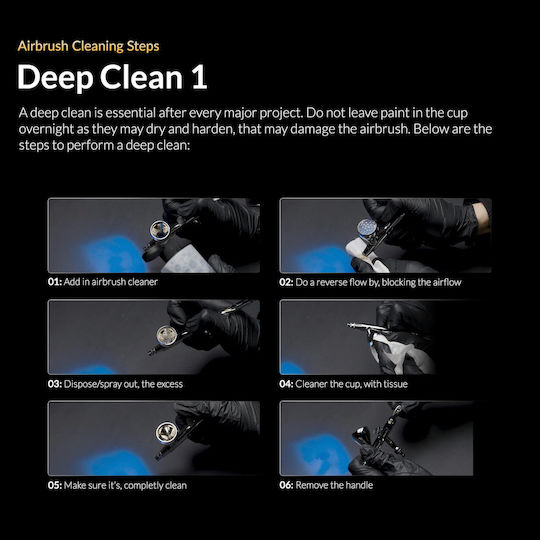 Airbrush Cleaning Steps

Deep Clean 1

A deep clean is essential after every major project. Do not leave paint in the cup overnight as they may dry and harden, that may damage the airbrush. Below are the steps to perform a deep clean:

01: Add in airbrush cleaner

02: Do a reverse flow by, blocking the airflow

03: Dispose/spray out, the excess

04: Cleaner the cup, with tissue

05: Make sure it's, completly clean

06: Remove the handle