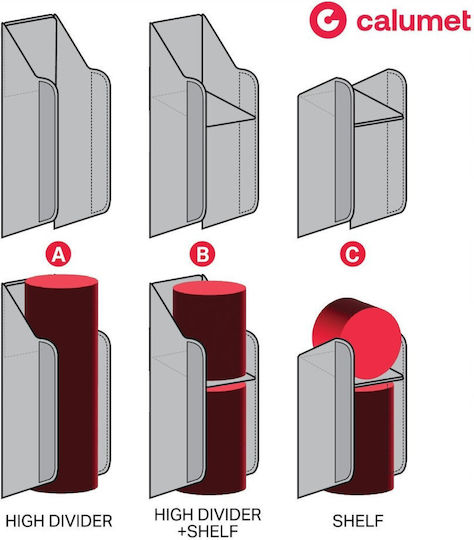 calumet

A

B

C

HIGH DIVIDER

HIGH DIVIDER +SHELF

SHELF