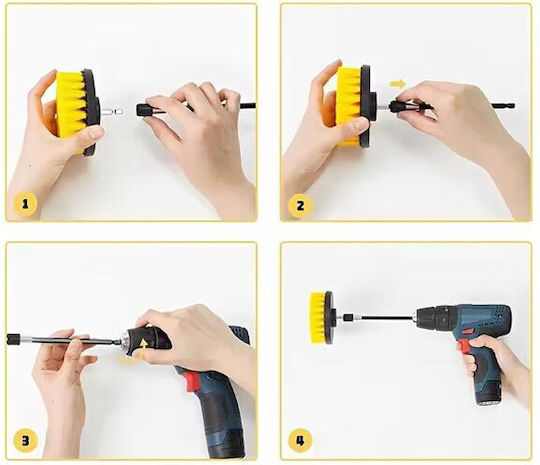 1

2

3

4