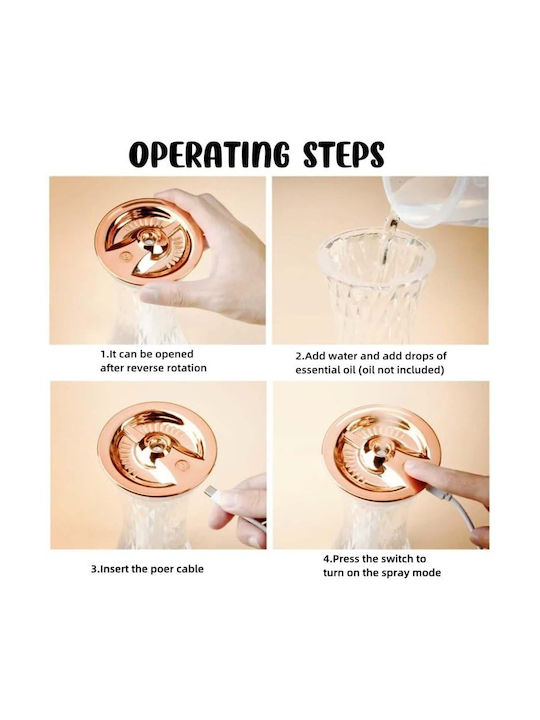 OPERATING STEPS

1.It can be opened after reverse rotation

2.Add water and add drops of essential oil (oil not included)

3.Insert the poer cable

4.Press the switch to turn on the spray mode