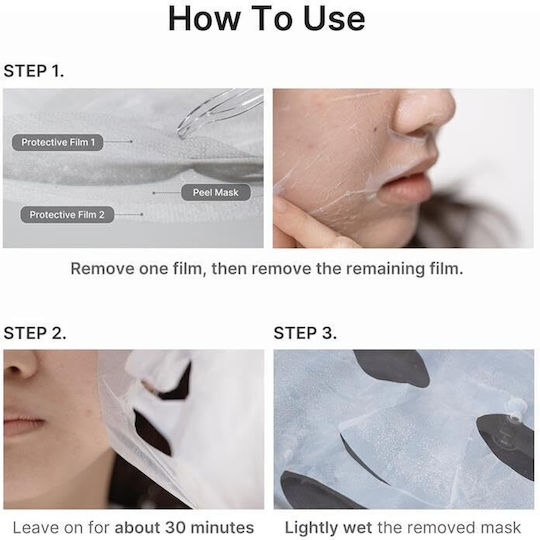 How To Use

STEP 1.

Protective Film 1

Peel Mask

Protective Film 2

Remove one film, then remove the remaining film.

STEP 2.

Leave on for about 30 minutes

STEP 3.

Lightly wet the removed mask