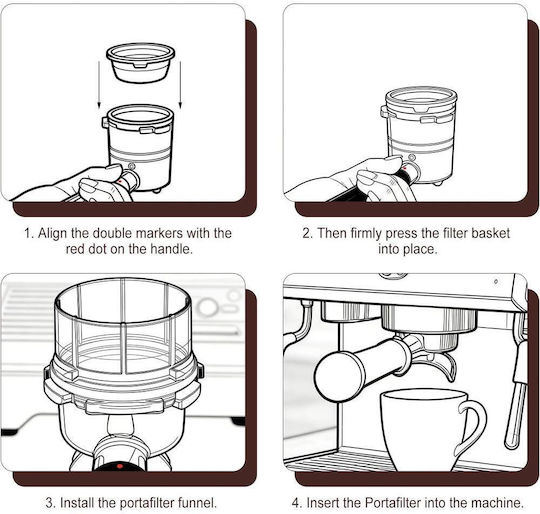 1. Align the double markers with the red dot on the handle.

2. Then firmly press the filter basket into place.

3. Install the portafilter funnel.

4. Insert the Portafilter into the machine.