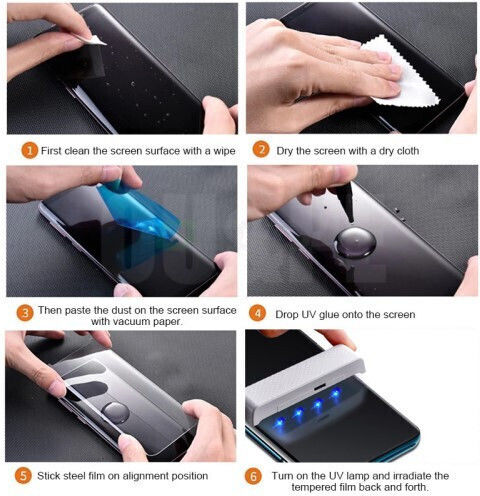 1 First clean the screen surface with a wipe

2 Dry the screen with a dry cloth

3 Then paste the dust on the screen surface with vacuum paper.

4 Drop UV glue onto the screen

5 Stick steel film on alignment position

6 Turn on the UV lamp and irradiate the tempered film back and forth.