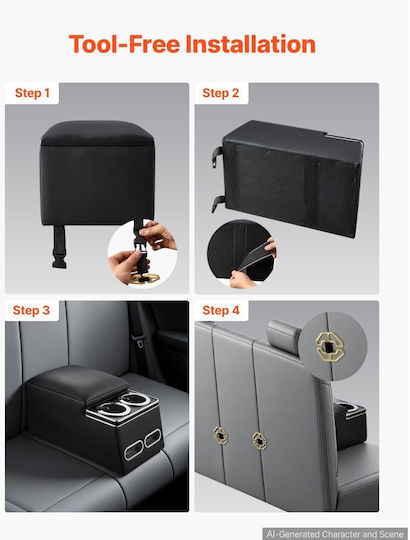 Tool-Free Installation

Step 1

Step 2

Step 3

Step 4

AI-Generated Character and Scene