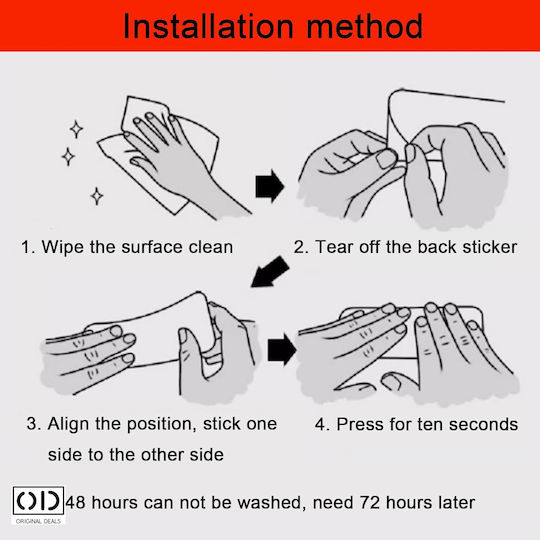 Installation method

1. Wipe the surface clean

2. Tear off the back sticker

3. Align the position, stick one side to the other side

4. Press for ten seconds

OD
ORIGINAL DEALS

48 hours can not be washed, need 72 hours later