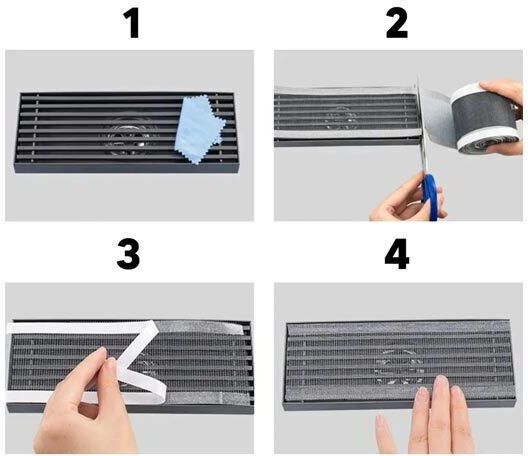 1

2

3

4