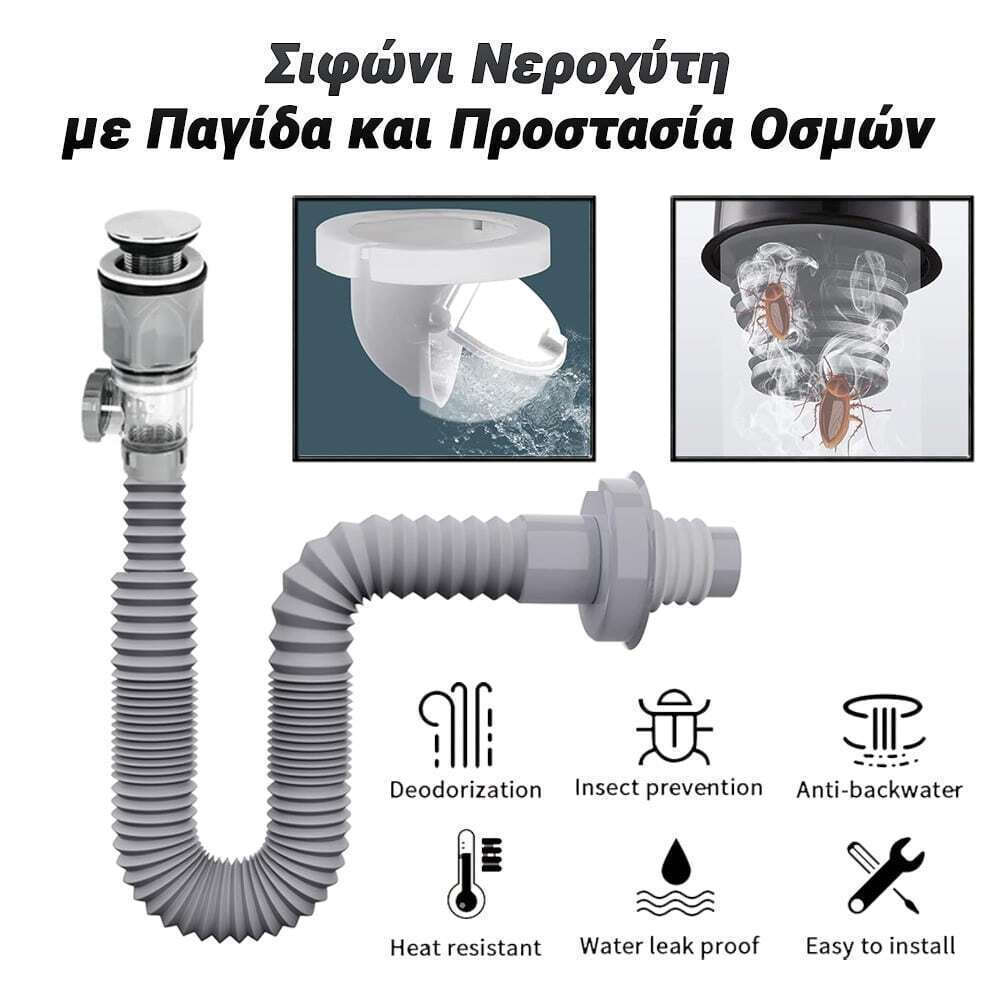 Σιφώνι Νεροχύτη
με Παγίδα και Προστασία Οσμών

Deodorization

Insect prevention

Anti-backwater

Heat resistant

Water leak proof

Easy to install