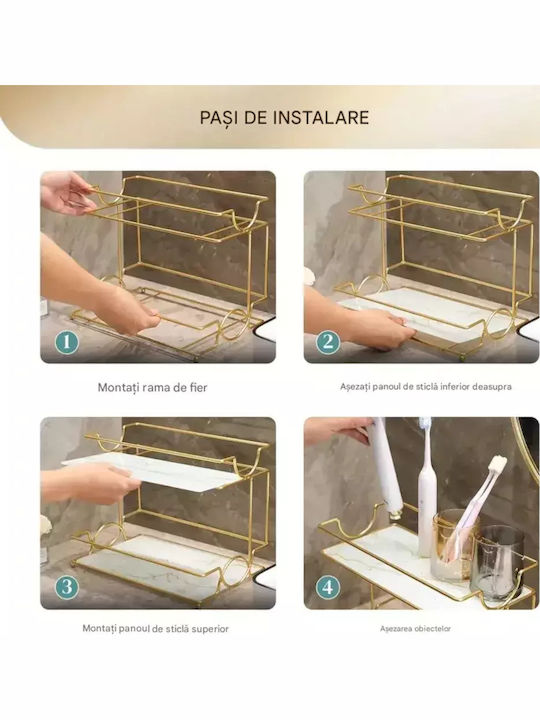 PAȘI DE INSTALARE

1

Montați rama de fier

2

Așezați panoul de sticlă inferior deasupra

3

Montați panoul de sticlă superior

4

Așezarea obiectelor