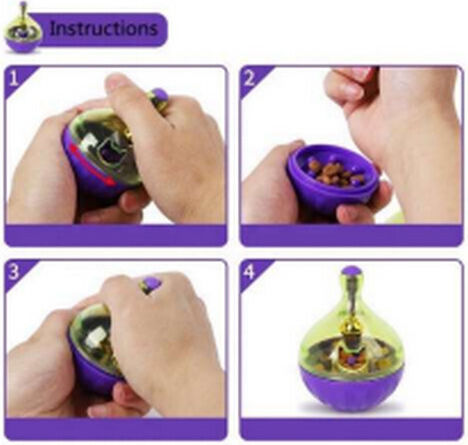 Instructions

1

2

3

4